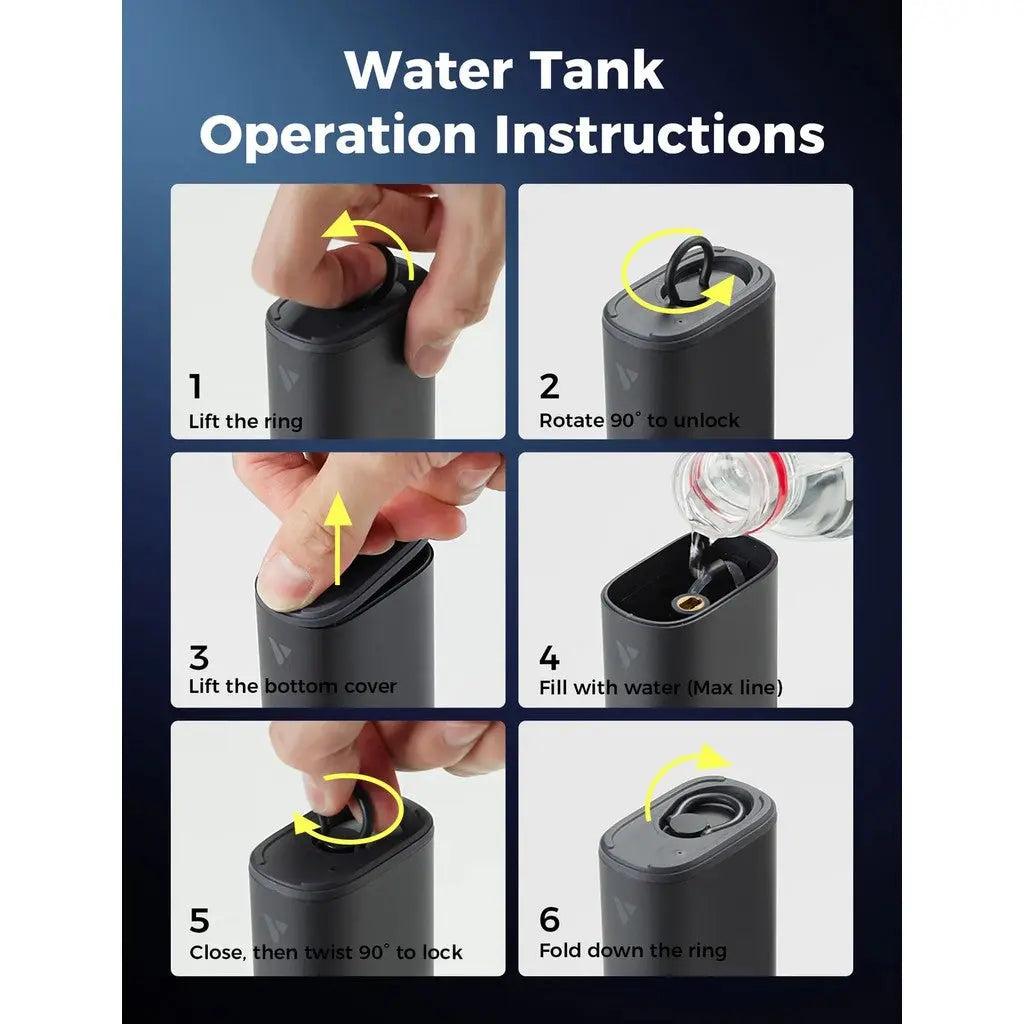 Water Tank Operation Instructions

1
Lift the ring

2
Rotate 90° to unlock

3
Lift the bottom cover

4
Fill with water (Max line)

5
Close, then twist 90° to lock

6
Fold down the ring