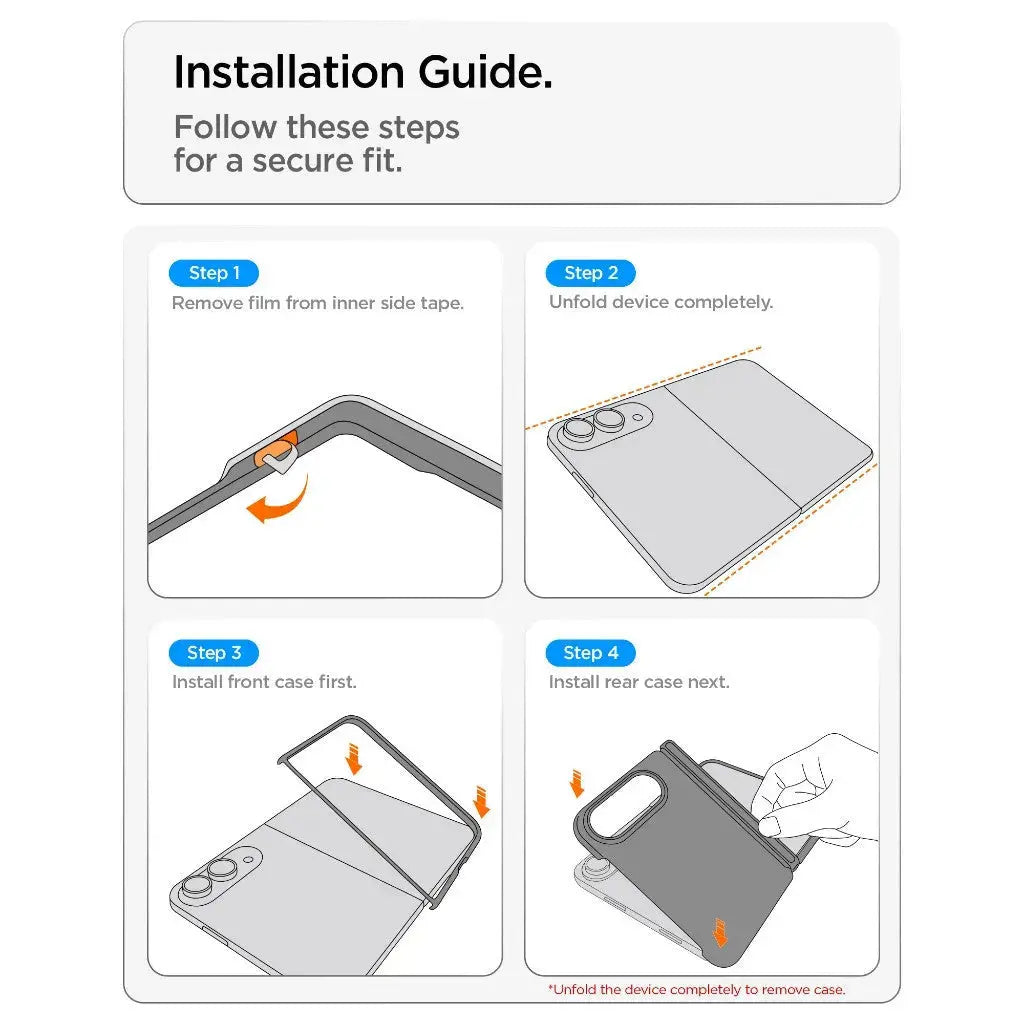 Installation Guide.

Follow these steps for a secure fit.

Step 1
Remove film from inner side tape.

Step 2
Unfold device completely.

Step 3
Install front case first.

Step 4
Install rear case next.

*Unfold the device completely to remove case.