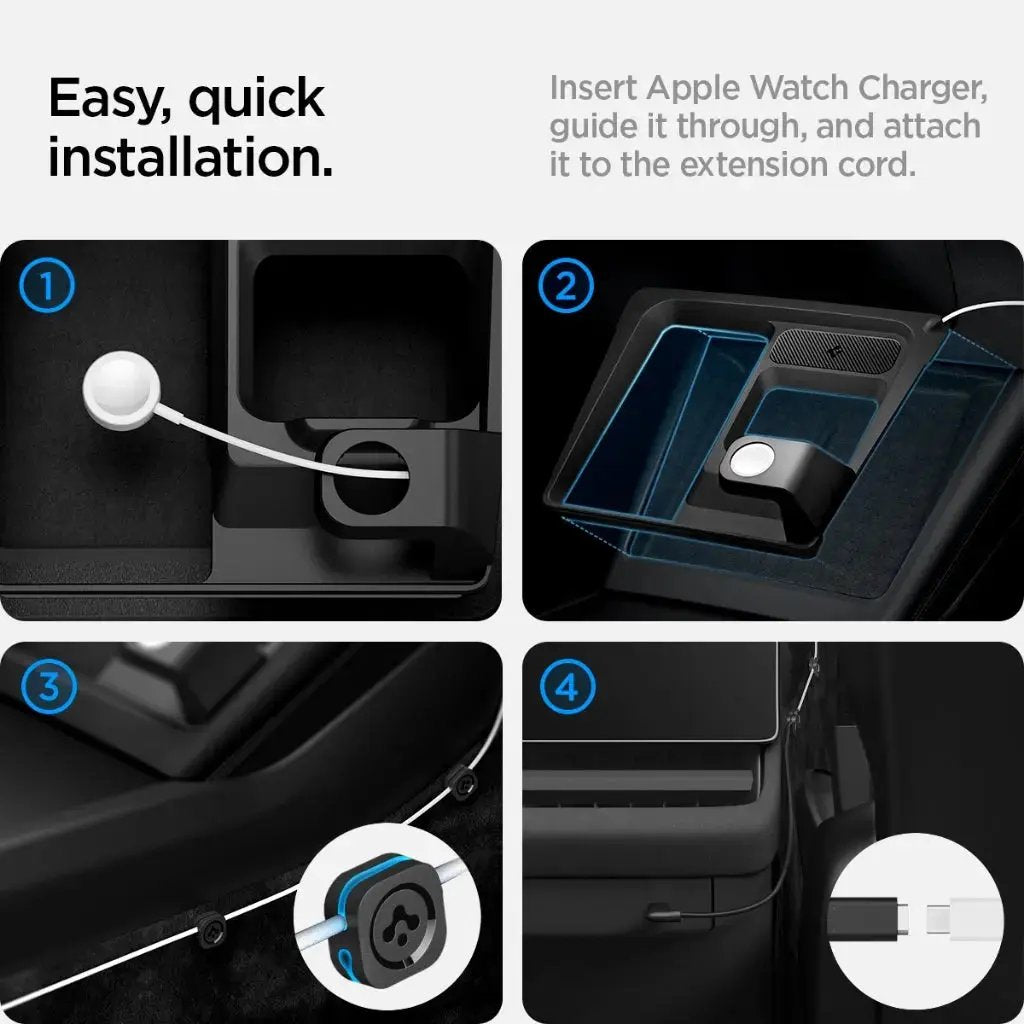 Easy, quick installation.

Insert Apple Watch Charger, guide it through, and attach it to the extension cord.

1

2

3

4