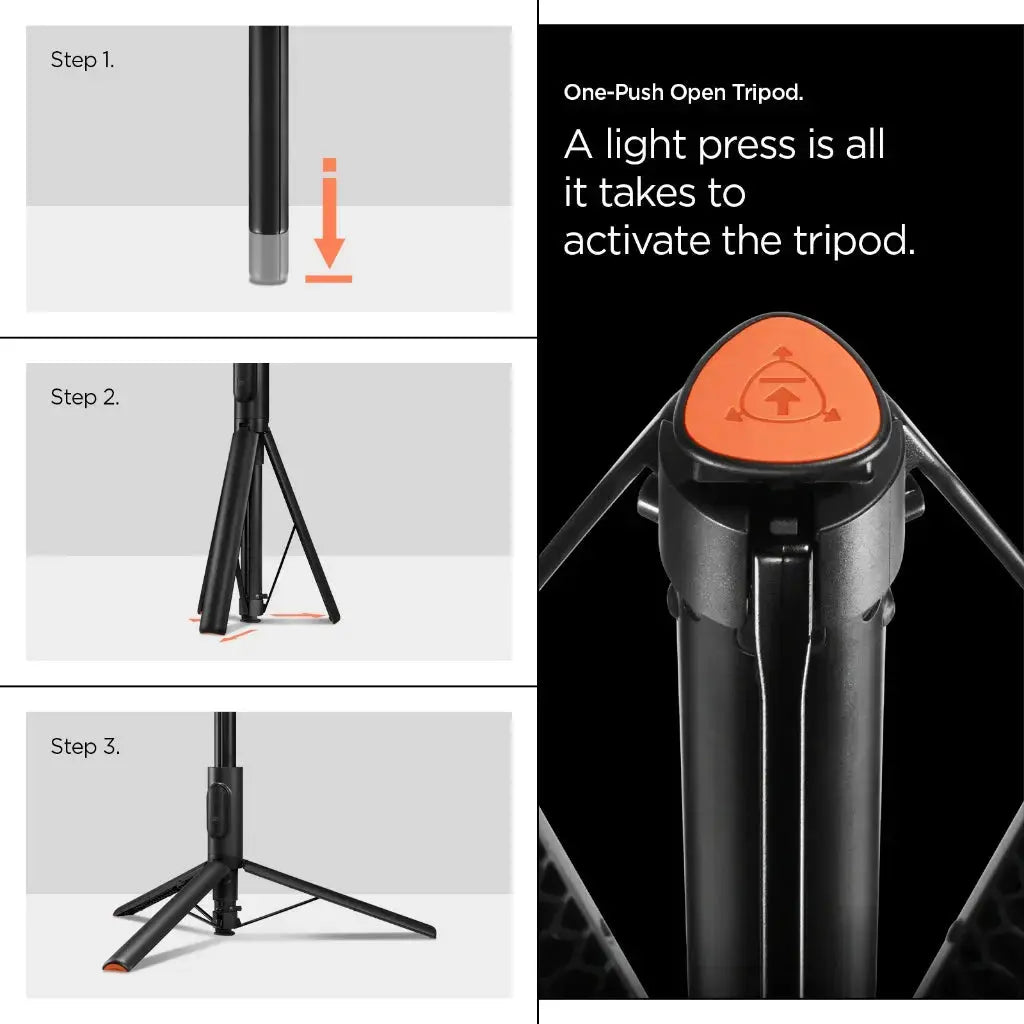 Step 1.

Step 2.

Step 3.

One-Push Open Tripod.

A light press is all it takes to activate the tripod.