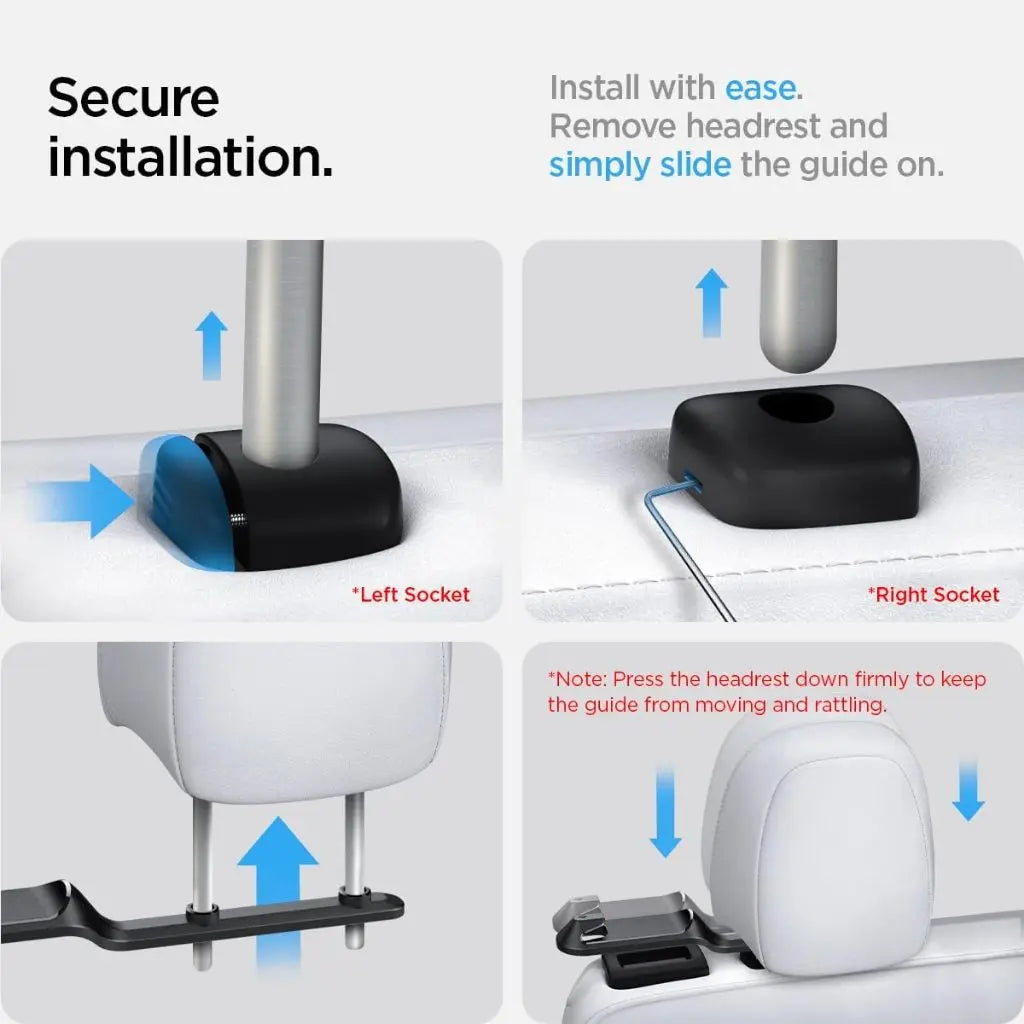 Secure installation.

Install with ease.
Remove headrest and simply slide the guide on.

*Left Socket

*Right Socket

*Note: Press the headrest down firmly to keep the guide from moving and rattling.