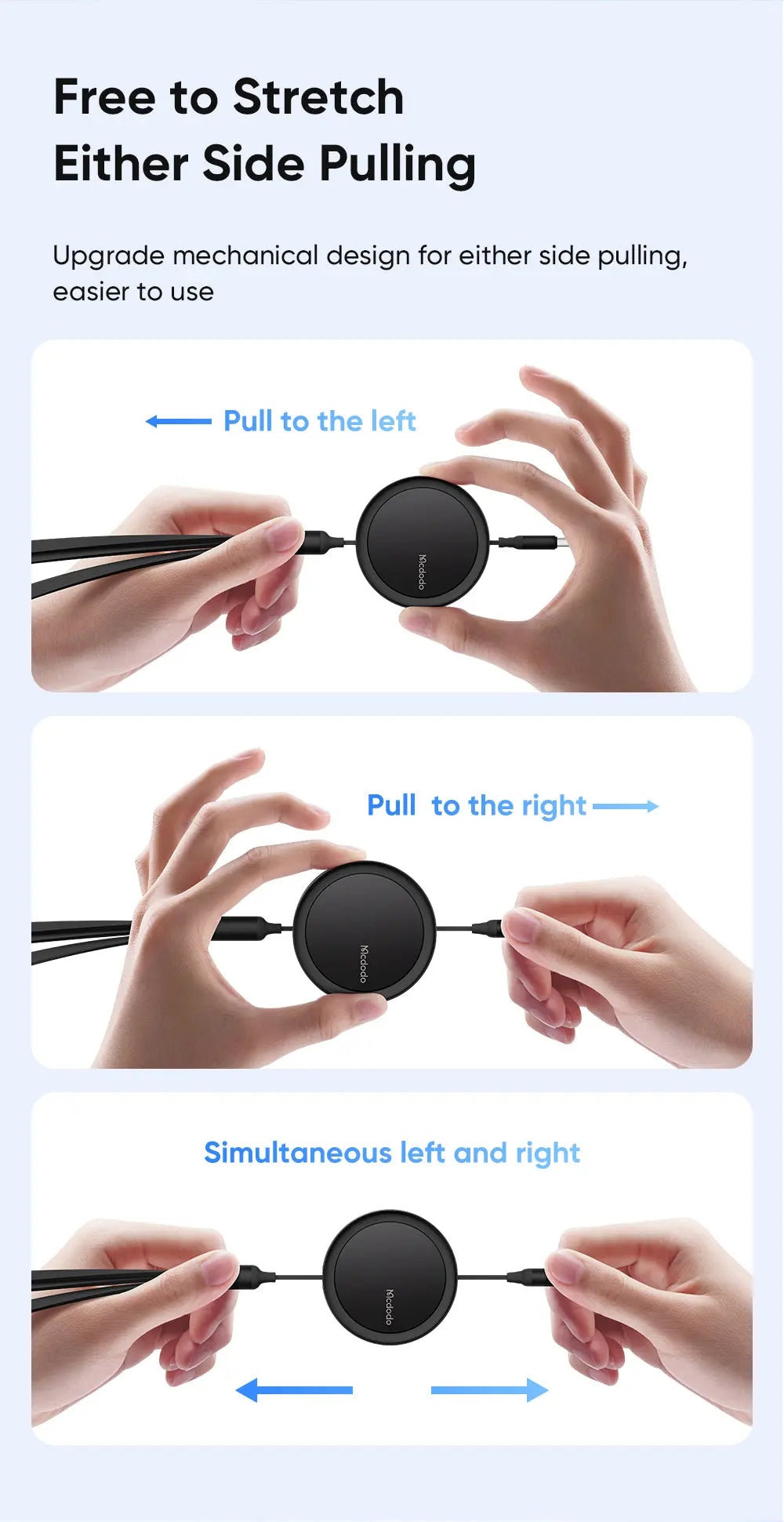 Free to Stretch
Either Side Pulling

Upgrade mechanical design for either side pulling, easier to use

Pull to the left

Mcdodo

Pull  to the right

Mcdodo

Simultaneous left and right

Mcdodo