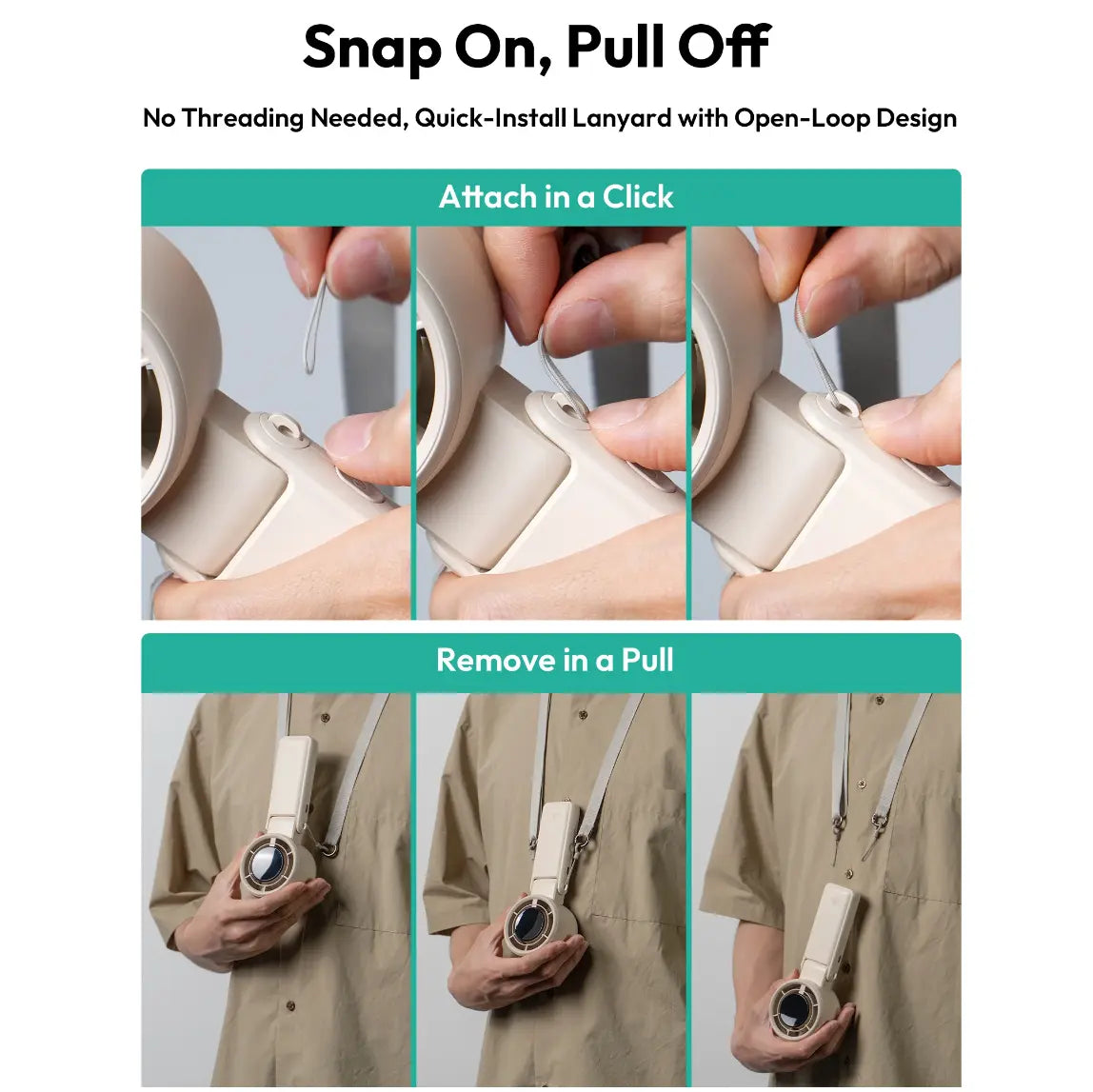 Snap On, Pull Off

No Threading Needed, Quick-Install Lanyard with Open-Loop Design

Attach in a Click

Remove in a Pull